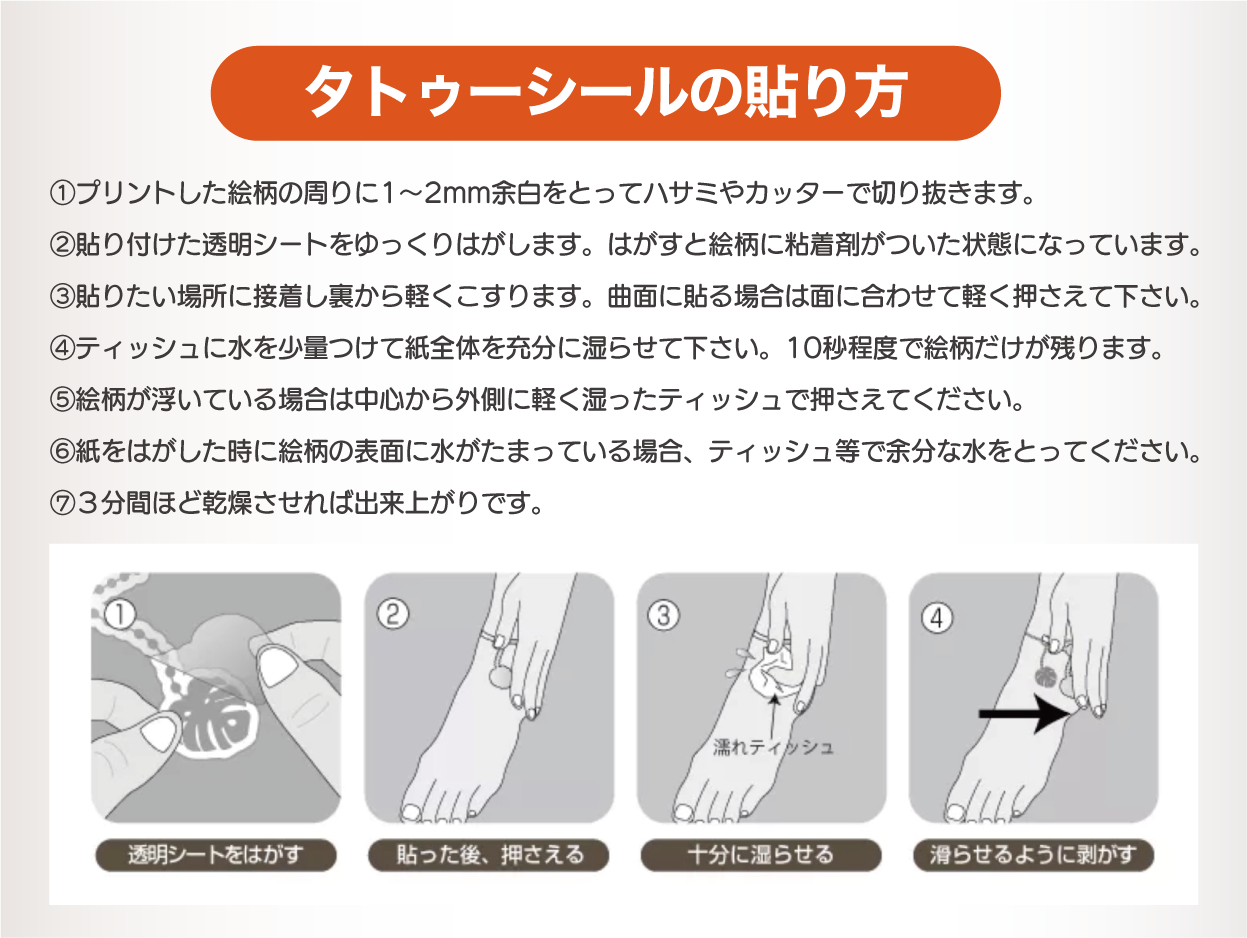 タトゥーシールの貼り方

①プリントした絵柄の周りに1～2mm余白をとってハサミやカッターで切り抜きます。

②貼り付けた透明シートをゆっくりはがします。はがすと絵柄に粘着剤がついた状態になっています。

③貼りたい場所に接着し裏から軽くこすります。曲面に貼る場合は面に合わせて軽く押さえて下さい。

④ティッシュに水を少量つけて紙全体を充分に湿らせて下さい。10秒程度で絵柄だけが残ります。

⑤絵柄が浮いている場合は中心から外側に軽く湿ったティッシュで押さえてください。

⑥紙をはがした時に絵柄の表面に水がたまっている場合、ティッシュ等で余分な水をとってください。

⑦３分間ほど乾燥させれば出来上がりです。

①
透明シートをはがす

②
貼った後、押さえる

③
濡れティッシュ
十分に湿らせる

④
滑らせるように剥がす